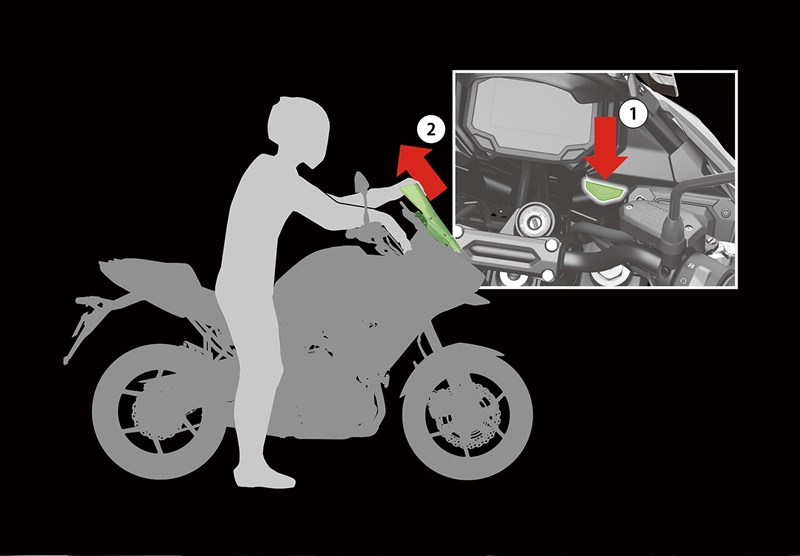 2

1